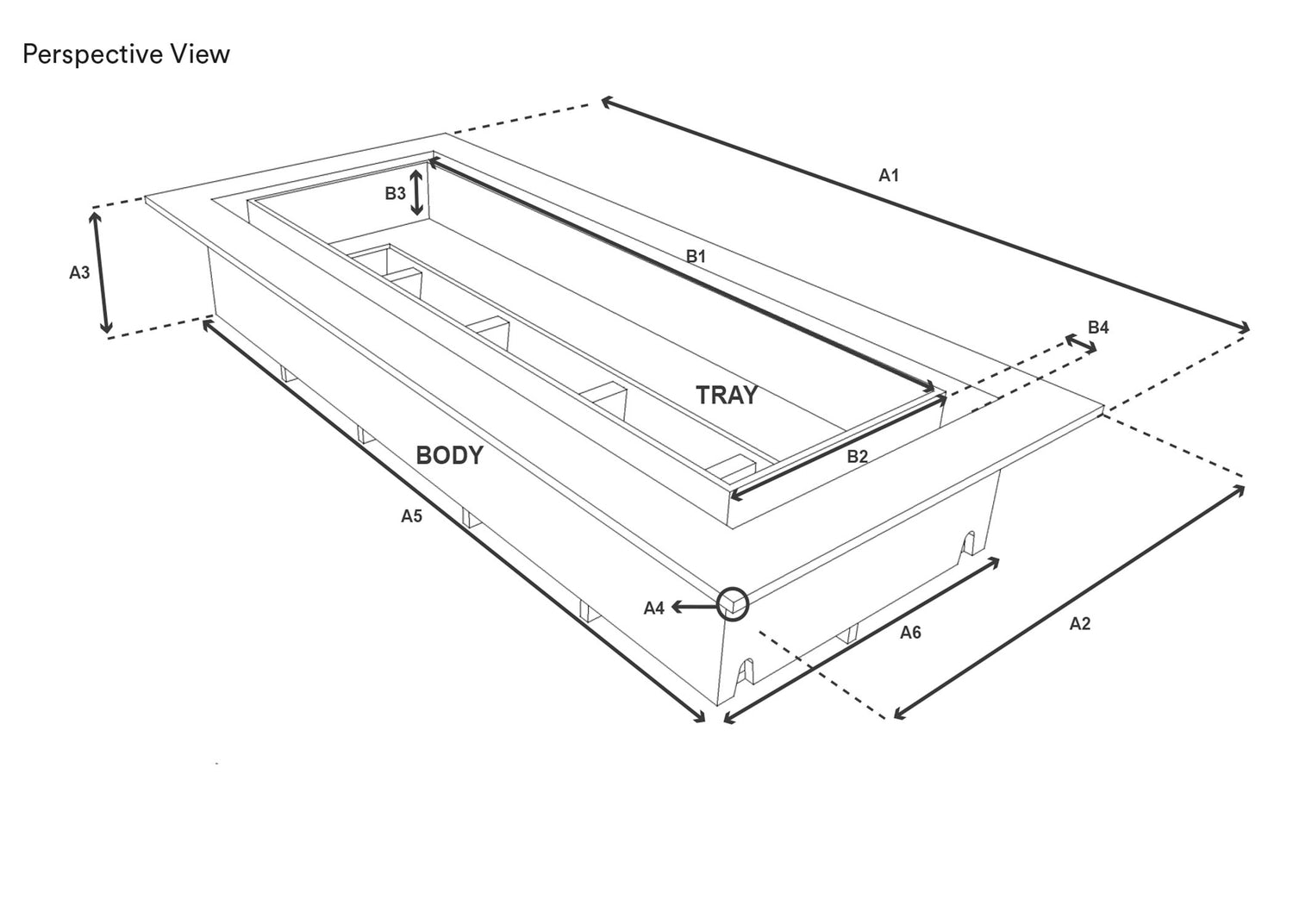 Perspective View

A1

B3

A3

B1

B4

TRAY

BODY

B2

A5

A4

A6

A2