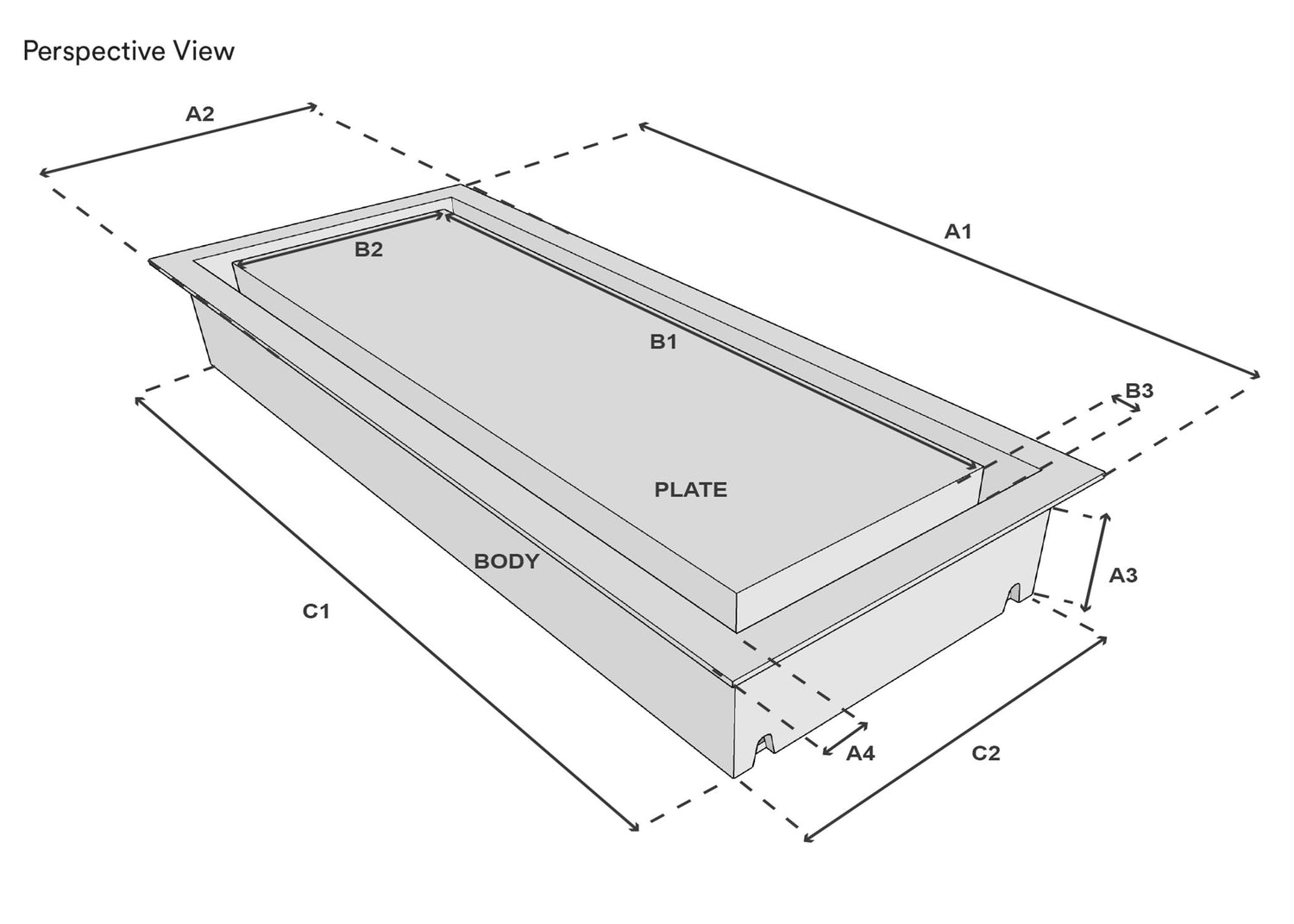 Perspective View

A2

A1

B2

B1

B3

PLATE

BODY

A3

C1

A4

C2