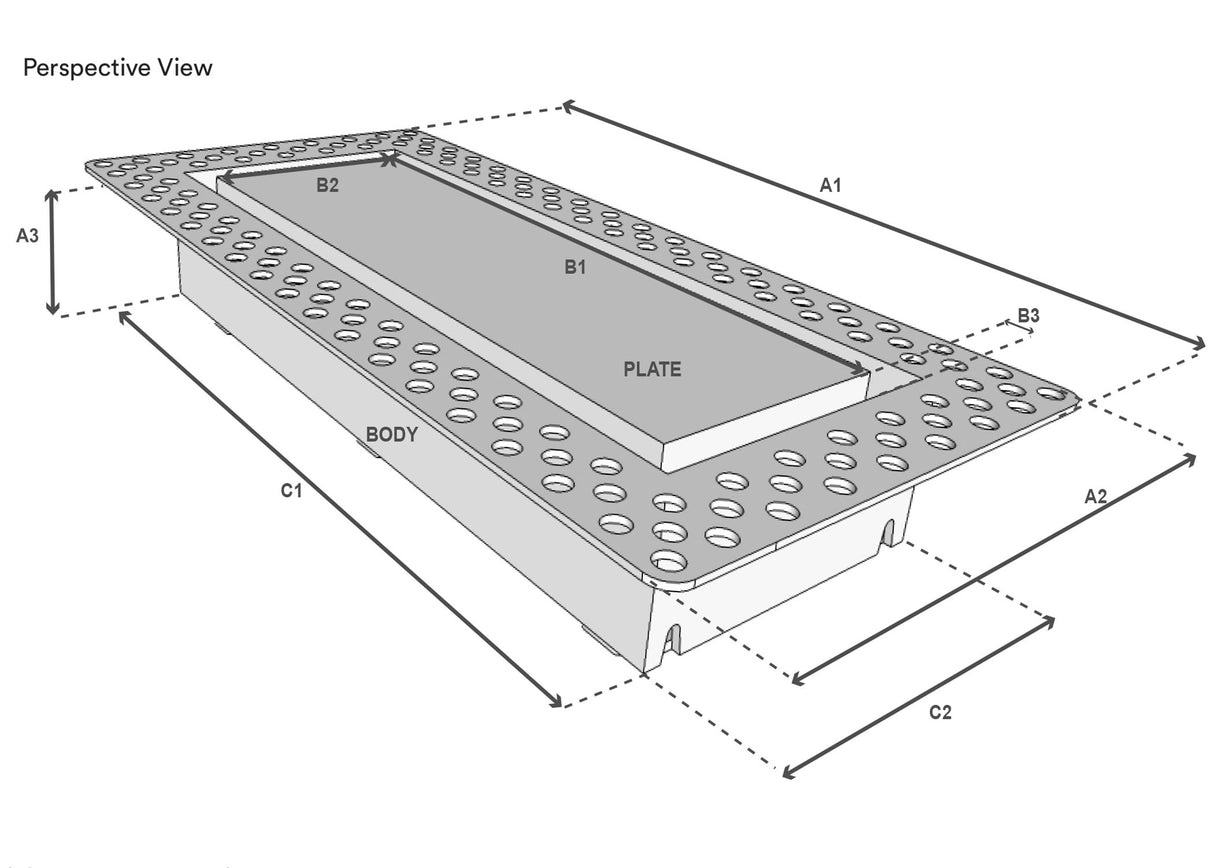 Perspective View

A1

B2

A3

B1

B3

PLATE

BODY

C1

A2

C2